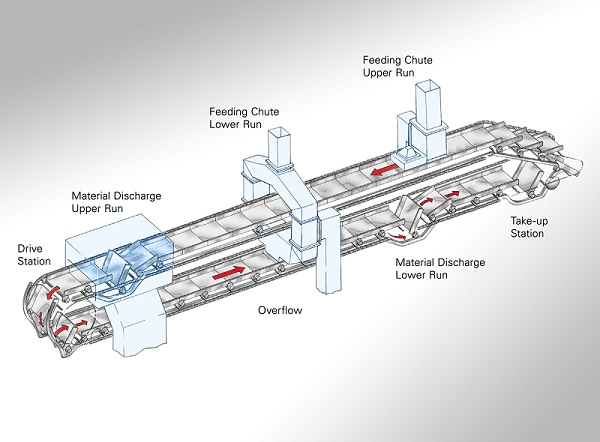 Feeding Chute
Upper Run

Feeding Chute
Lower Run

Material Discharge
Upper Run

Drive
Station

Take-up
Station

Material Discharge
Lower Run

Overflow